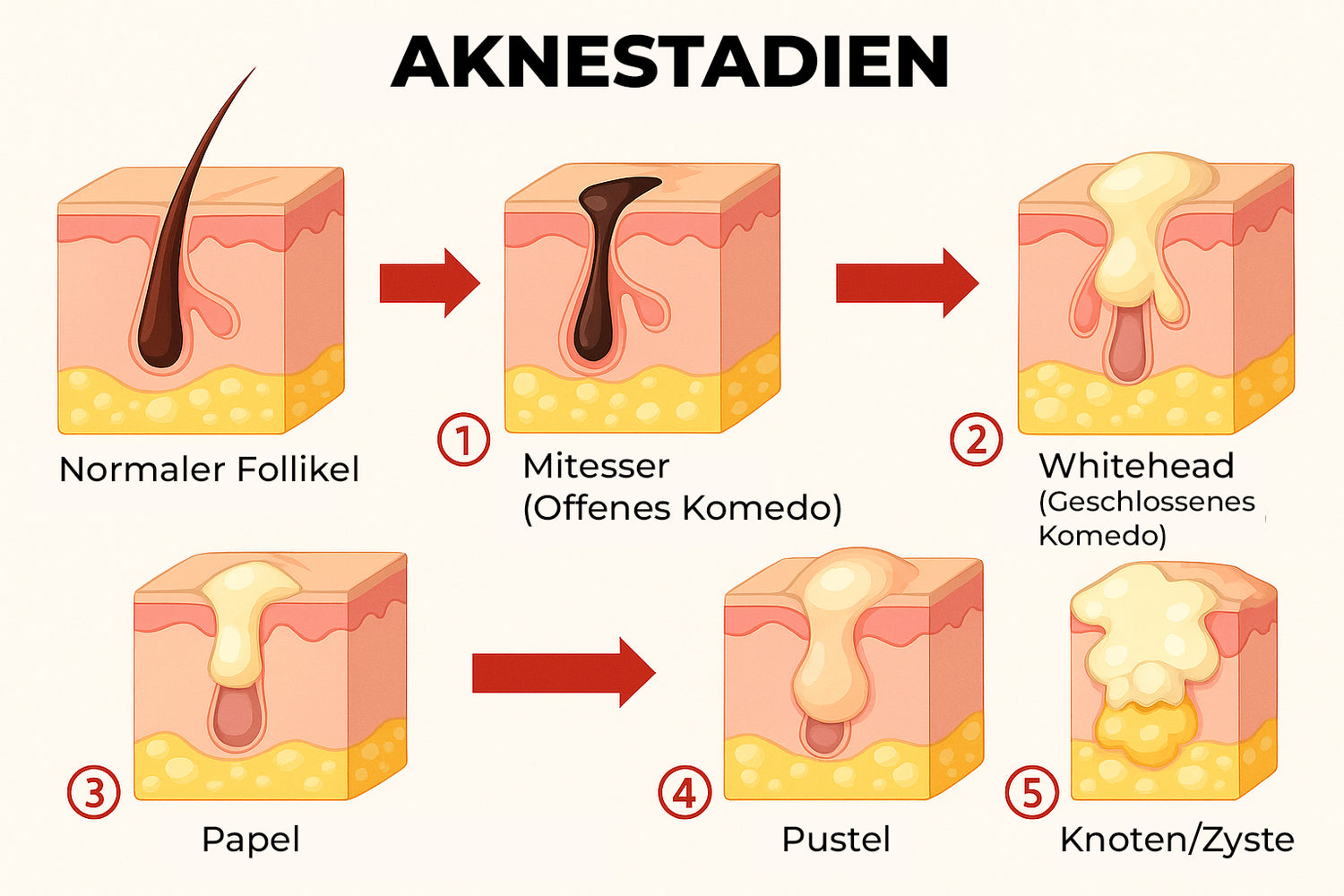 AKNESTADIEN

Normaler Follikel

1 Mitesser (Offenes Komedo)

2 Whitehead (Geschlossenes Komedo)

3 Papel

4 Pustel

5 Knoten/Zyste